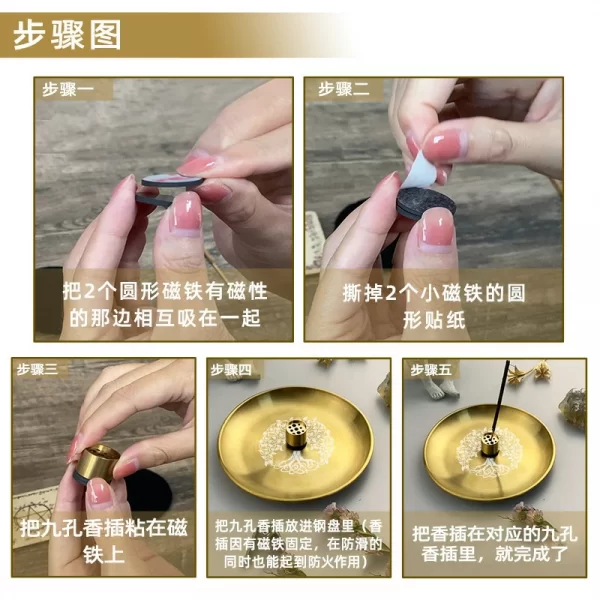 步骤图

步骤一

把2个圆形磁铁有磁性的那边相互吸在一起

步骤二

撕掉2个小磁铁的圆形贴纸

步骤三

把九孔香插粘在磁铁上

步骤四

把九孔香插放进钢盘里（香插因有磁铁固定，在防滑的同时也能起到防火作用）

步骤五

把香插在对应的九孔香插里，就完成了