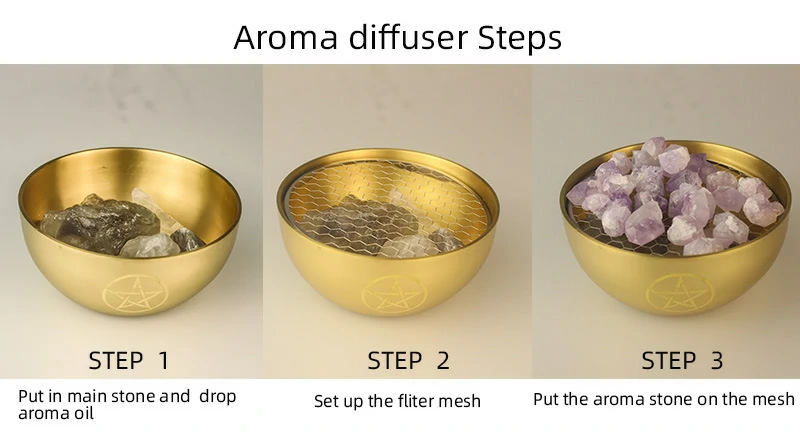 Aroma diffuser Steps

STEP 1

Put in main stone and drop aroma oil

STEP 2

Set up the fliter mesh

STEP 3

Put the aroma stone on the mesh