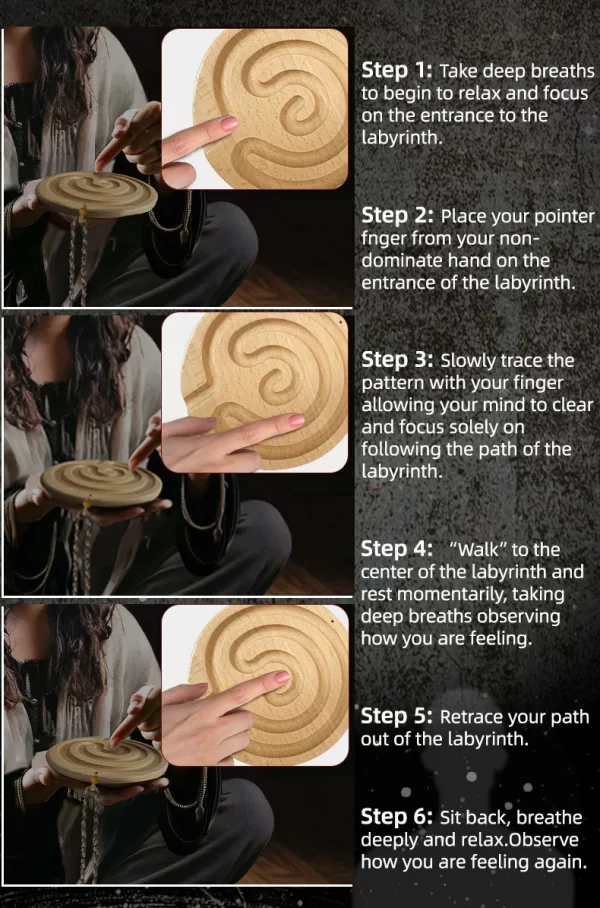 Step 1: Take deep breaths to begin to relax and focus on the entrance to the labyrinth.

Step 2: Place your pointer fnger from your non-dominate hand on the entrance of the labyrinth.

Step 3: Slowly trace the pattern with your finger allowing your mind to clear and focus solely on following the path of the labyrinth.

Step 4: "Walk" to the center of the labyrinth and rest momentarily, taking deep breaths observing how you are feeling.

Step 5: Retrace your path out of the labyrinth.

Step 6: Sit back, breathe deeply and relax.Observe how you are feeling again.