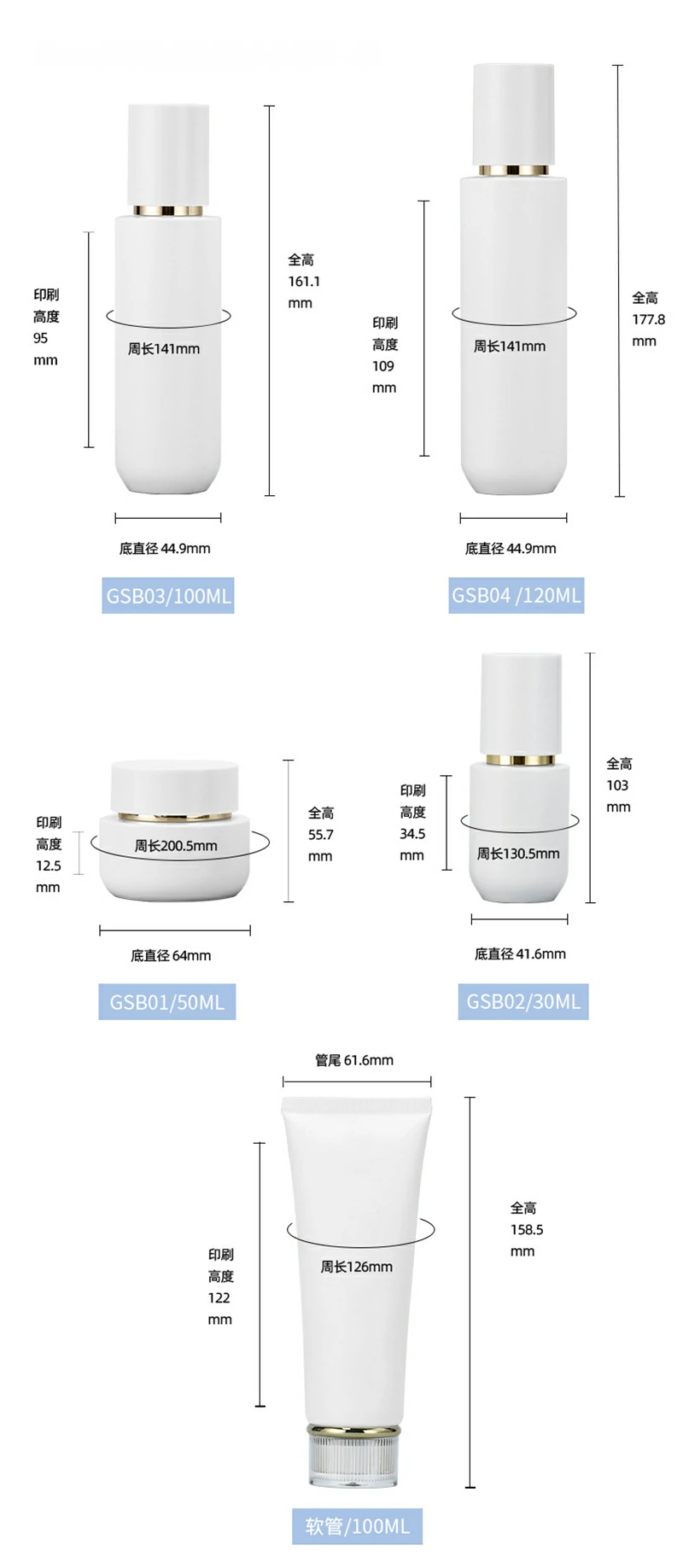 印刷
高度
95
mm

周长141mm

全高
161.1
mm

底直径 44.9mm

GSB03/100ML

印刷
高度
109
mm

周长141mm

全高
177.8
mm

底直径 44.9mm

GSB04 /120ML

印刷
高度
12.5
mm

周长200.5mm

全高
55.7
mm

底直径 64mm

GSB01/50ML

印刷
高度
34.5
mm

周长130.5mm

全高
103
mm

底直径 41.6mm

GSB02/30ML

管尾 61.6mm

印刷
高度
122
mm

周长126mm

全高
158.5
mm

软管/100ML