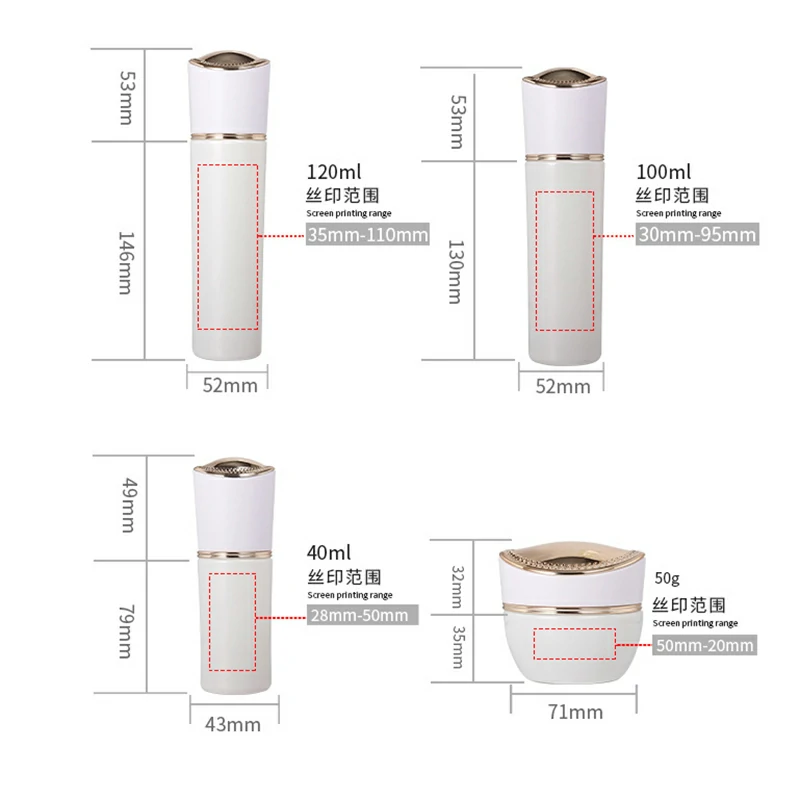 53mm

146mm

52mm

120ml
丝印范围
Screen printing range
35mm-110mm

53mm

130mm

52mm

100ml
丝印范围
Screen printing range
30mm-95mm

49mm

79mm

43mm

40ml
丝印范围
Screen printing range
28mm-50mm

32mm

35mm

71mm

50g
丝印范围
Screen printing range
50mm-20mm